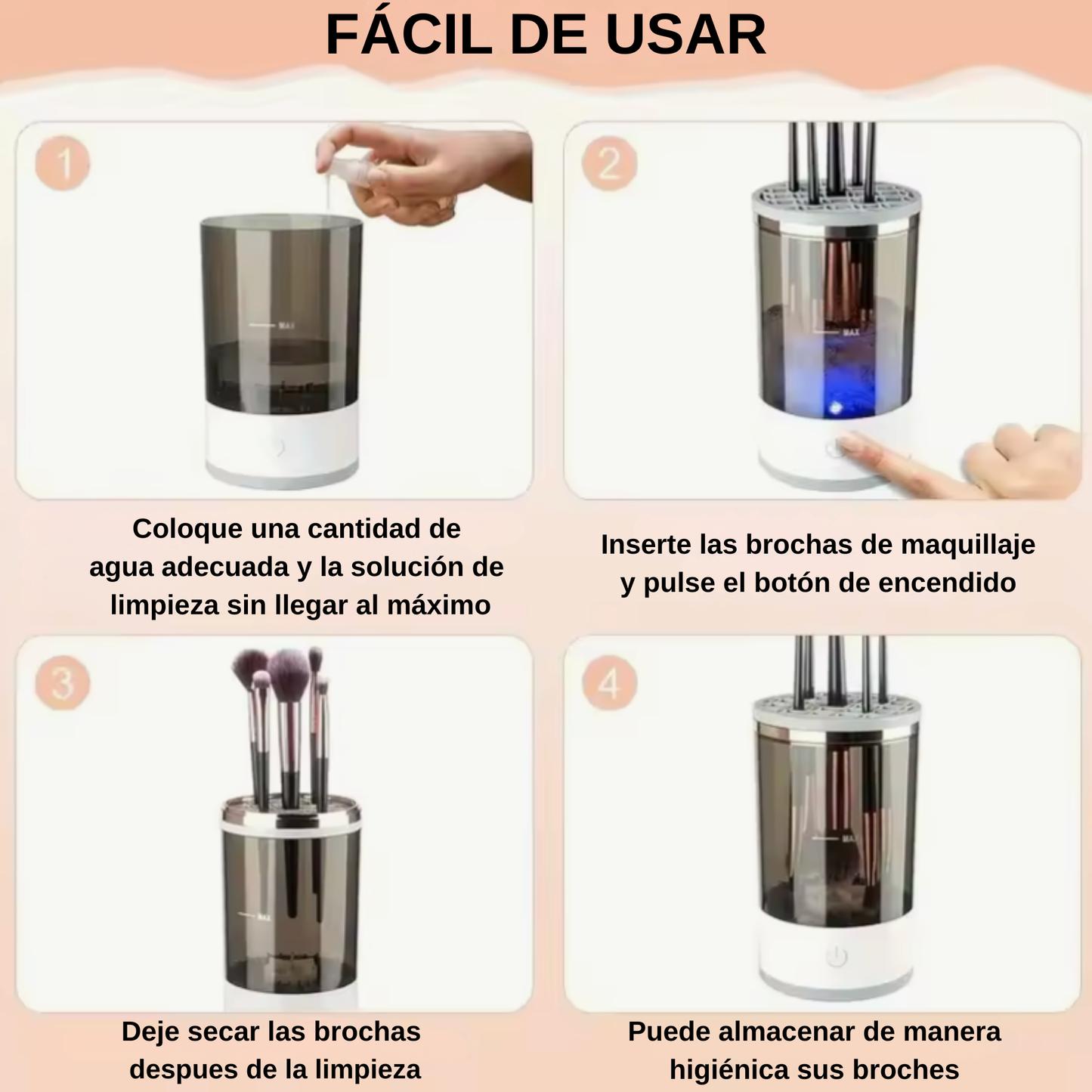 FÁCIL DE USAR

1

MAX

Coloque una cantidad de agua adecuada y la solución de limpieza sin llegar al máximo

2

MAX

Inserte las brochas de maquillaje y pulse el botón de encendido

3

MAX

Deje secar las brochas despues de la limpieza

4

MAX

Puede almacenar de manera higiénica sus broches